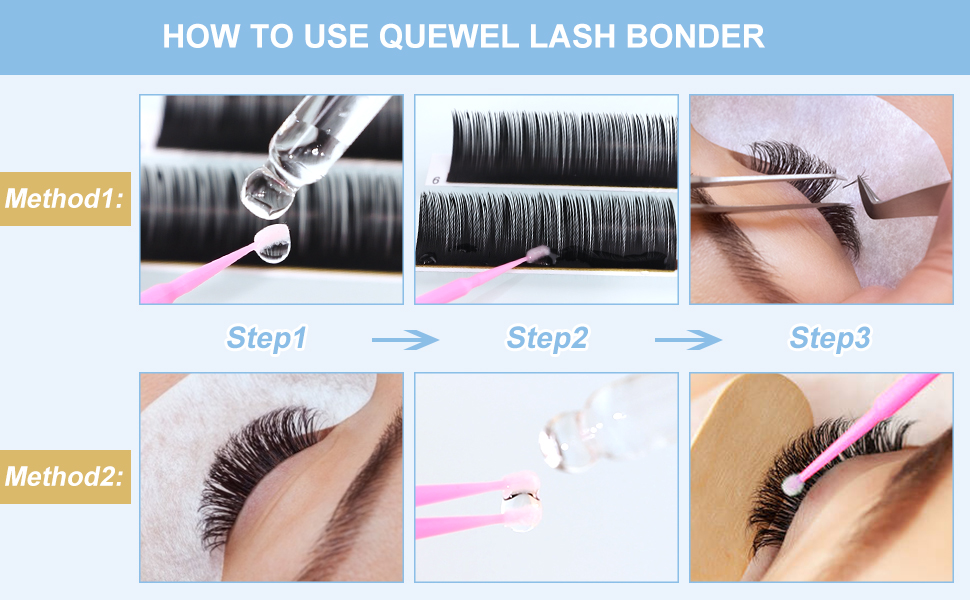 HOW TO USE QUEWEL LASH BONDER

Method1:

6

Step1

Step2

Step3

Method2: